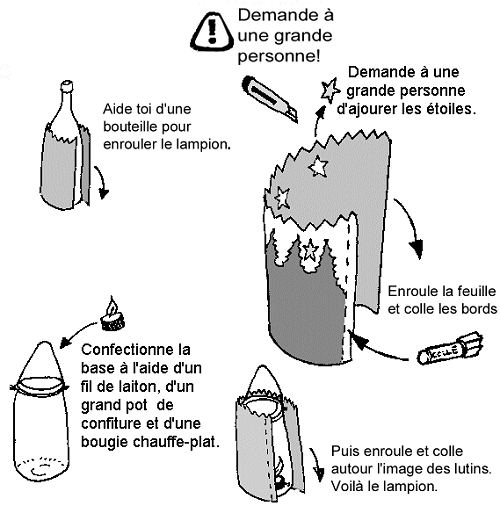 Demande à une grande personne!

Demande à une grande personne d'ajourer les étoiles.

Aide toi d'une bouteille pour enrouler le lampion.

Enroule la feuille et colle les bords

COLLE

Confectionne la base à l'aide d'un fil de laiton, d'un grand pot de confiture et d'une bougie chauffe-plat.

Puis enroule et colle autour l'image des lutins. Voilà le lampion.